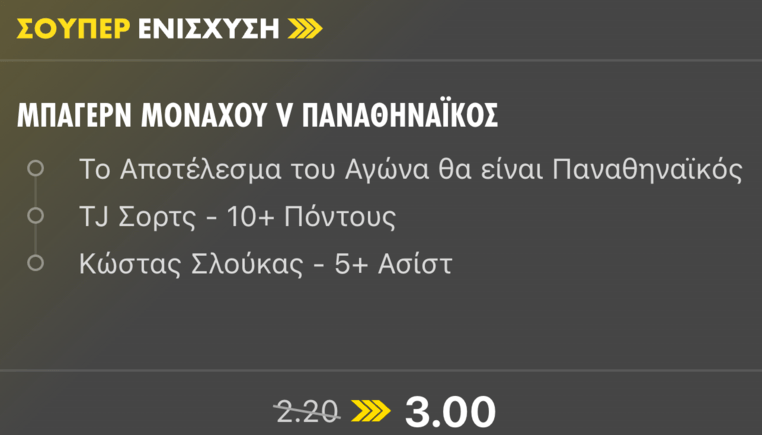 ΣΟΥΠΕΡ ΕΝΙΣΧΥΣΗ

ΜΠΑΓΕΡΝ ΜΟΝΑΧΟΥ V ΠΑΝΑΘΗΝΑΪΚΟΣ

Το Αποτέλεσμα του Αγώνα θα είναι Παναθηναϊκός

TJ Σορτς - 10+ Πόντους

Κώστας Σλούκας - 5+ Ασίστ

2.20 3.00